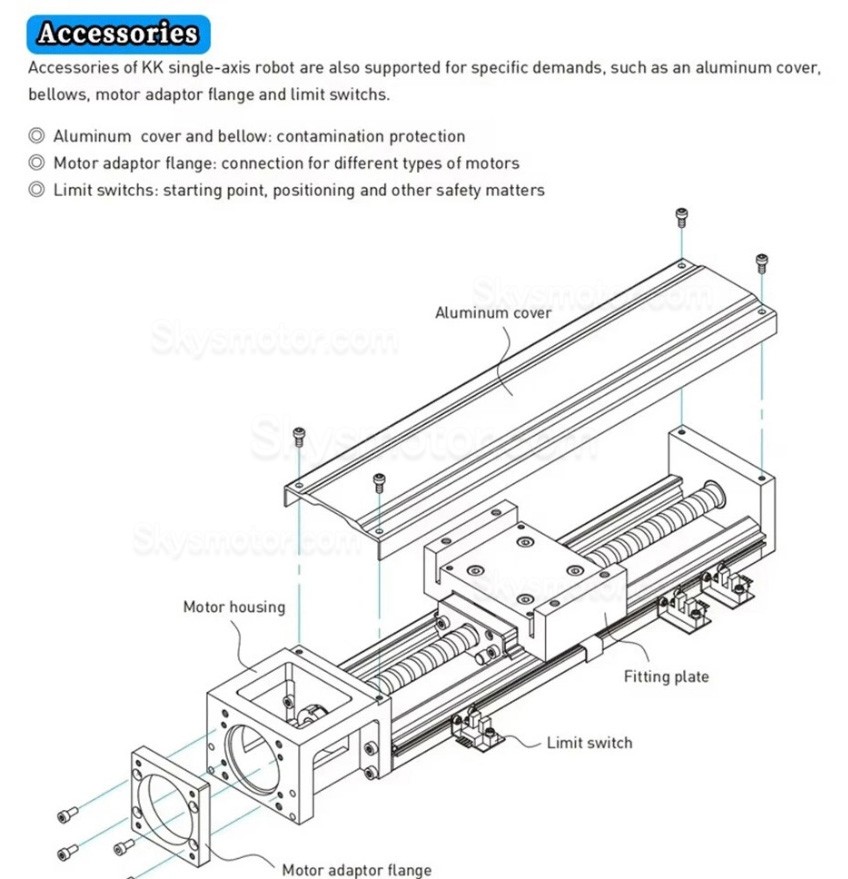 Accessories

Accessories of KK single-axis robot are also supported for specific demands, such as an aluminum cover, bellows, motor adaptor flange and limit switchs.

◎ Aluminum cover and bellow: contamination protection
◎ Motor adaptor flange: connection for different types of motors
◎ Limit switchs: starting point, positioning and other safety matters

Skysmotor.com
Skysmotor.com
Skysmotor.com
Skysmotor.com
Skysmotor.com

Aluminum cover
Motor housing
Fitting plate
Limit switch
Motor adaptor flange